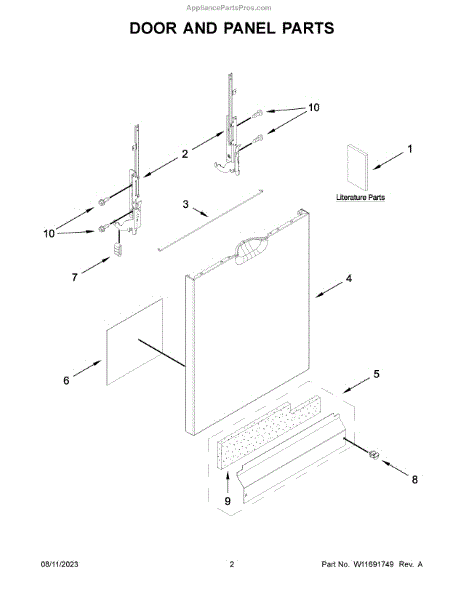 AppliancePartsPros.com

DOOR AND PANEL PARTS

10

2

1

Literature Parts

3

10

7

4

6

5

8

9

08/11/2023

2

Part No. W11691749 Rev. A