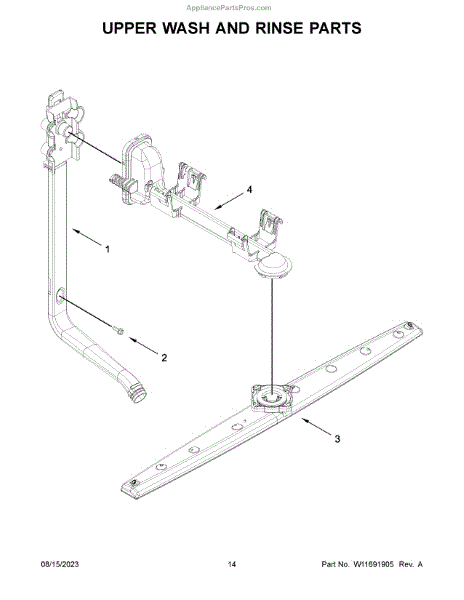 AppliancePartsPros.com

UPPER WASH AND RINSE PARTS

4

1

2

3

08/15/2023

14

Part No. W11691905 Rev. A