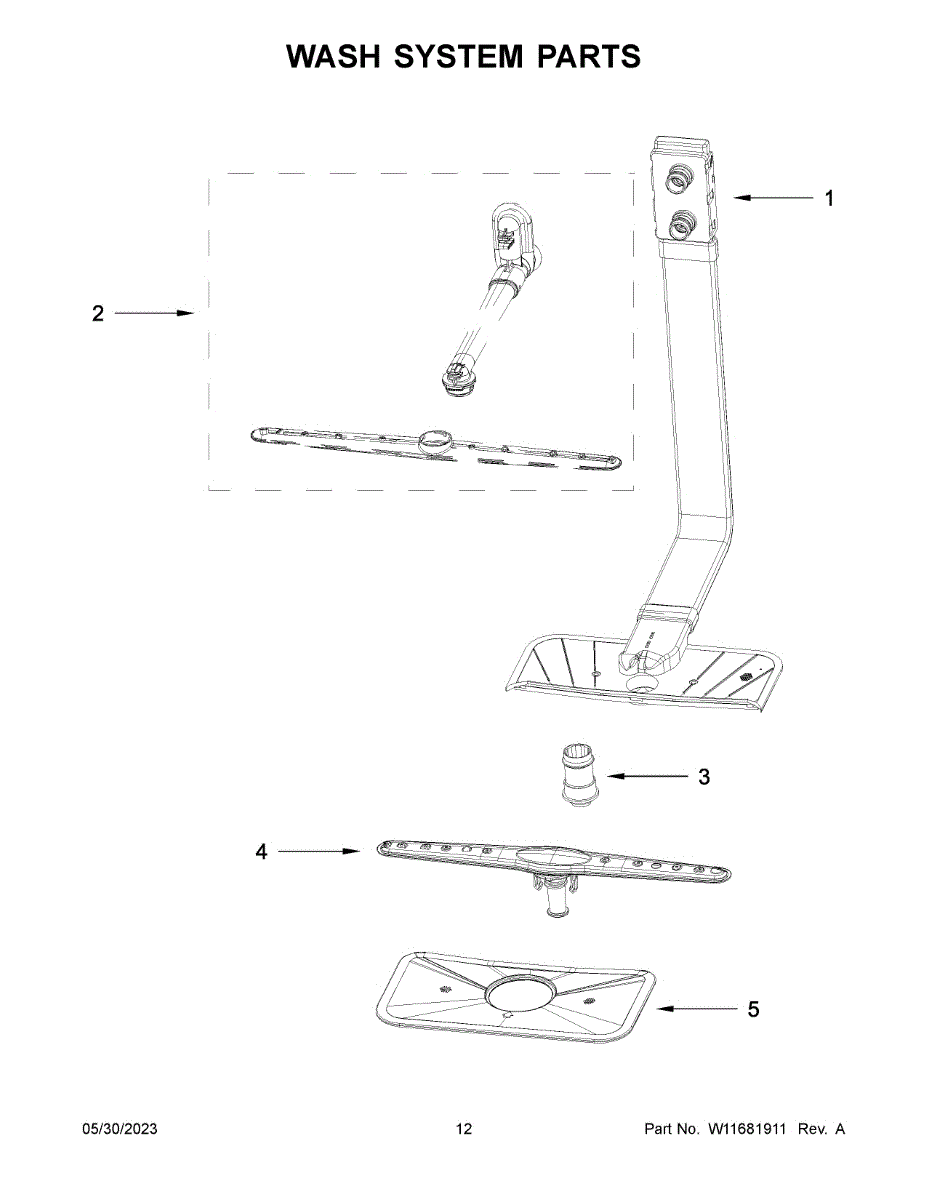 WASH SYSTEM PARTS

1

2

3

4

5

05/30/2023 12 Part No. W11681911 Rev. A