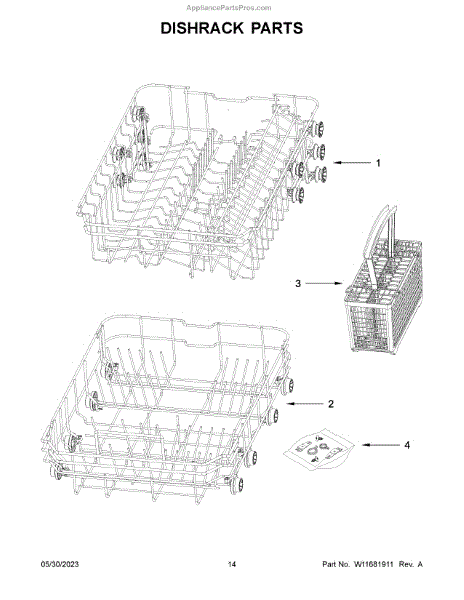 AppliancePartsPros.com

DISHRACK PARTS

1

3

2

4

05/30/2023 14 Part No. W11681911 Rev. A