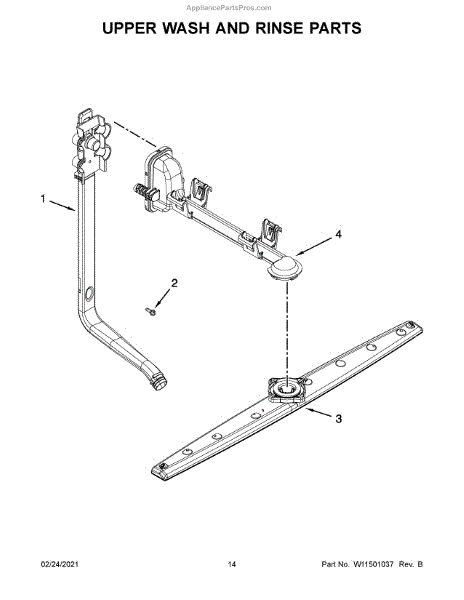 AppliancePartsPros.com

UPPER WASH AND RINSE PARTS

1

4

2

3

02/24/2021

14

Part No. W11501037 Rev. B