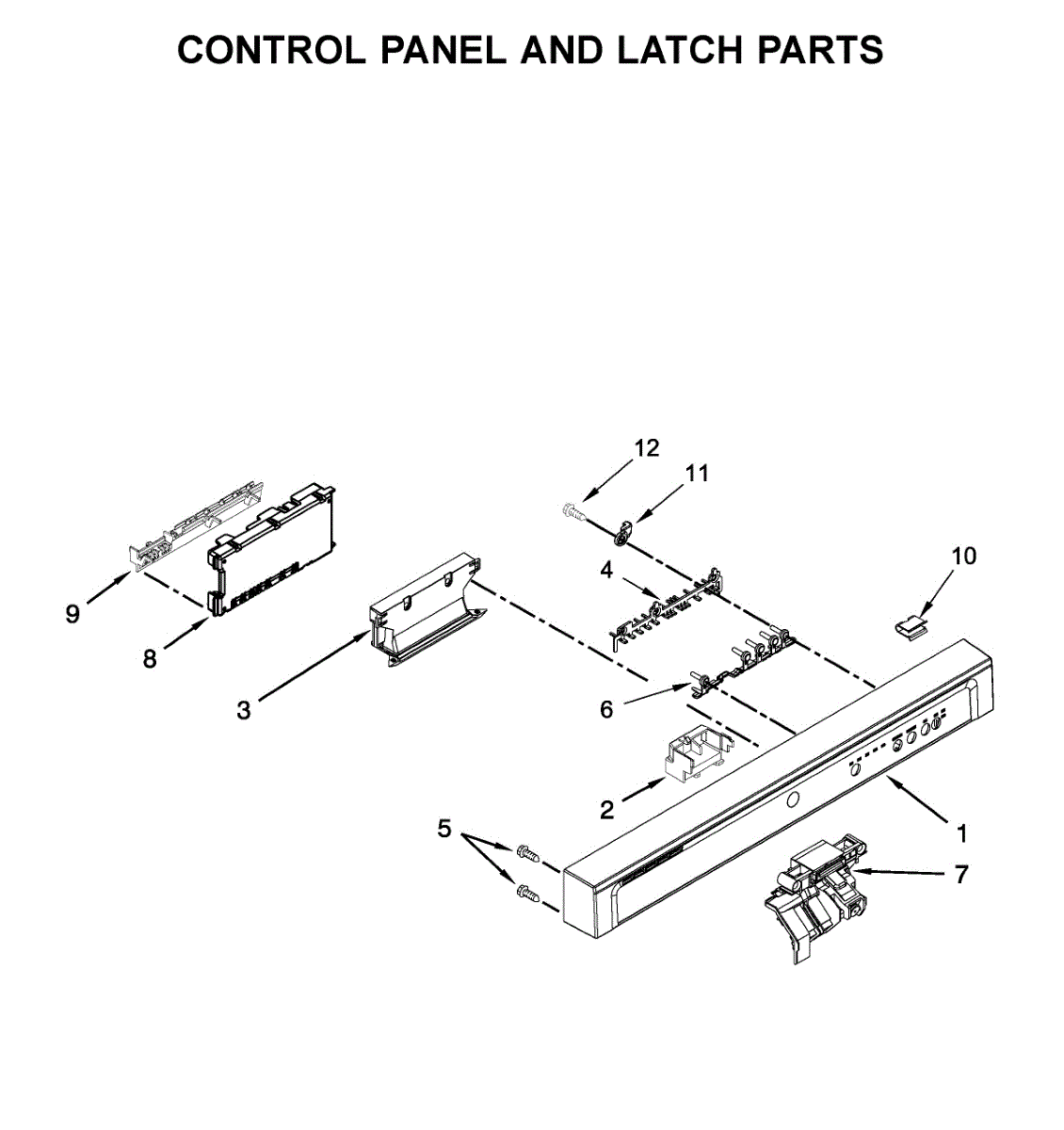 CONTROL PANEL AND LATCH PARTS

12
11
10
4
9
8
3
6
2
5
1
7