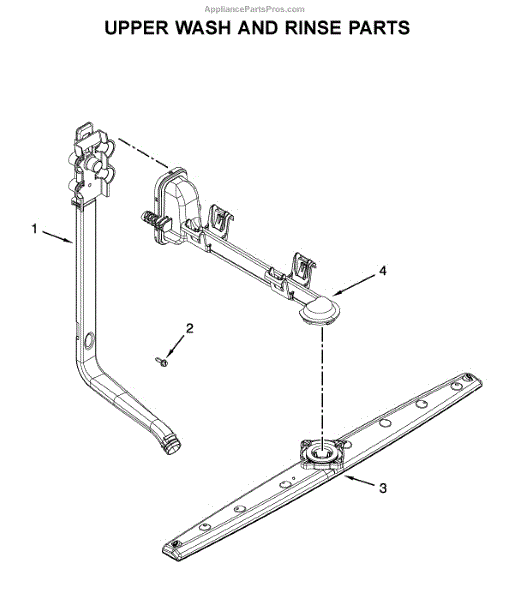 AppliancePartsPros.com

UPPER WASH AND RINSE PARTS

1

4

2

3