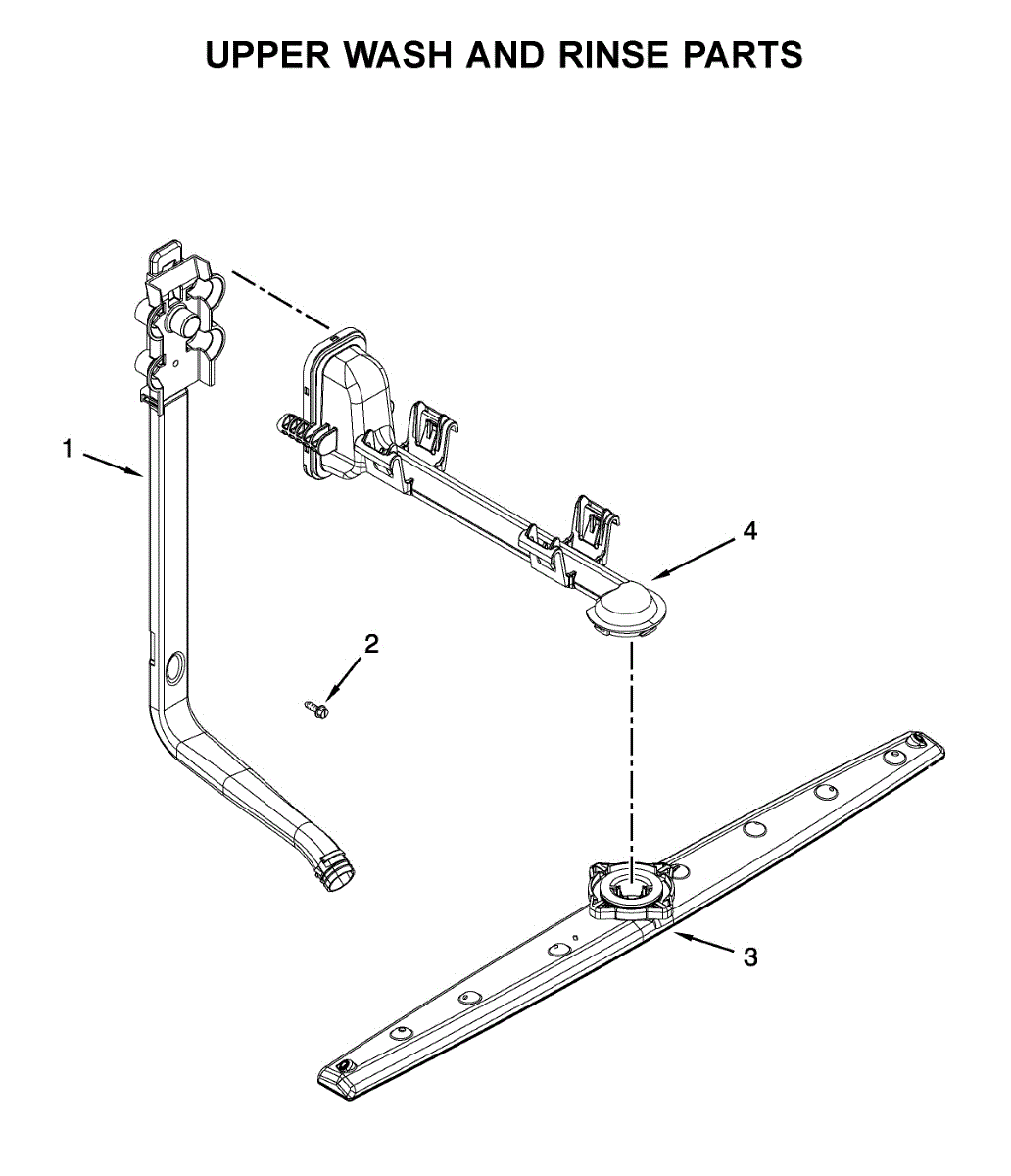 UPPER WASH AND RINSE PARTS

1

4

2

3