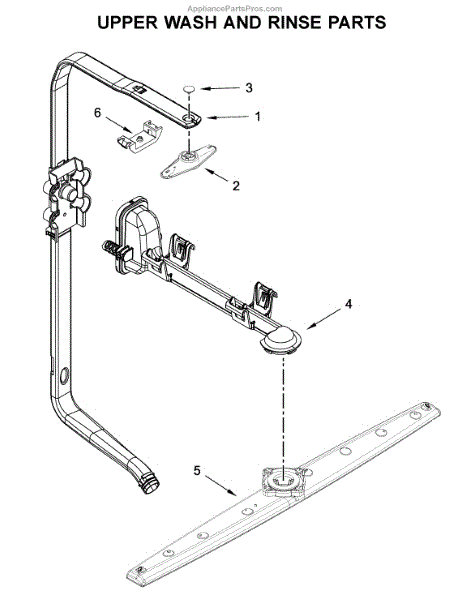 AppliancePartsPros.com
UPPER WASH AND RINSE PARTS

3
6
1
2
4
5