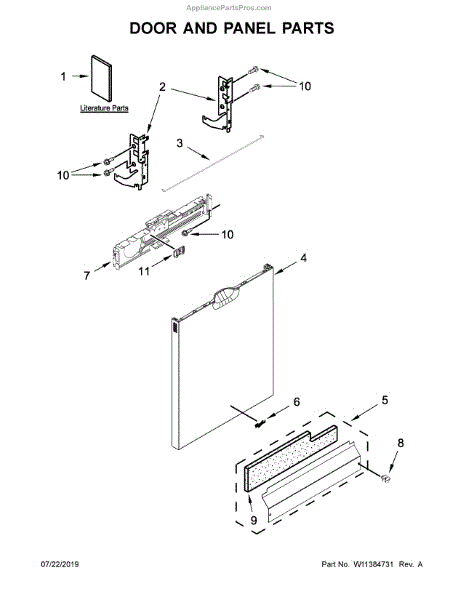 AppliancePartsPros.com

DOOR AND PANEL PARTS

1

Literature Parts

2

10

3

10

10

7

11

4

6

5

8

9

07/22/2019

Part No. W11384731 Rev. A