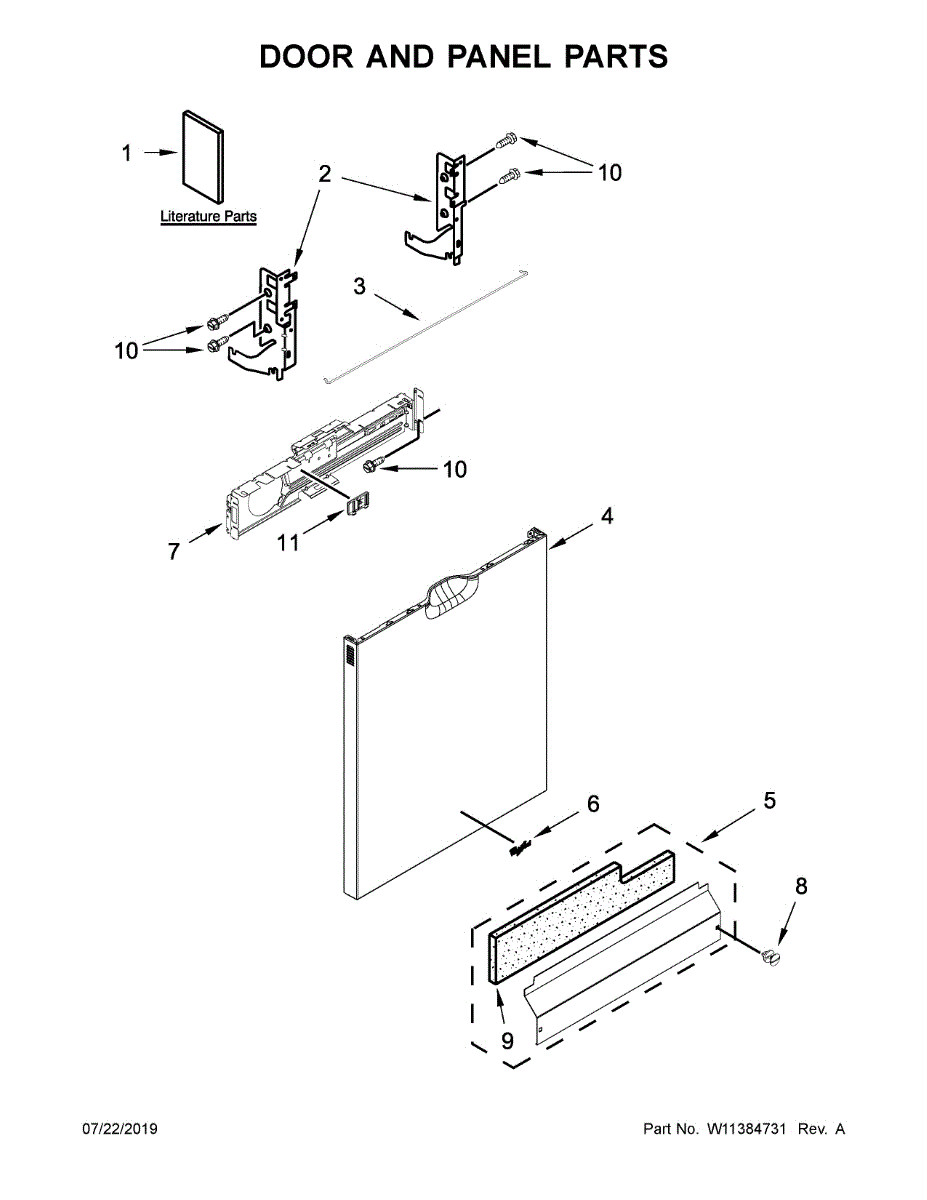 DOOR AND PANEL PARTS

1
Literature Parts
2
10
3
10
10
7
11
4
6
5
8
9

07/22/2019

Part No. W11384731 Rev. A