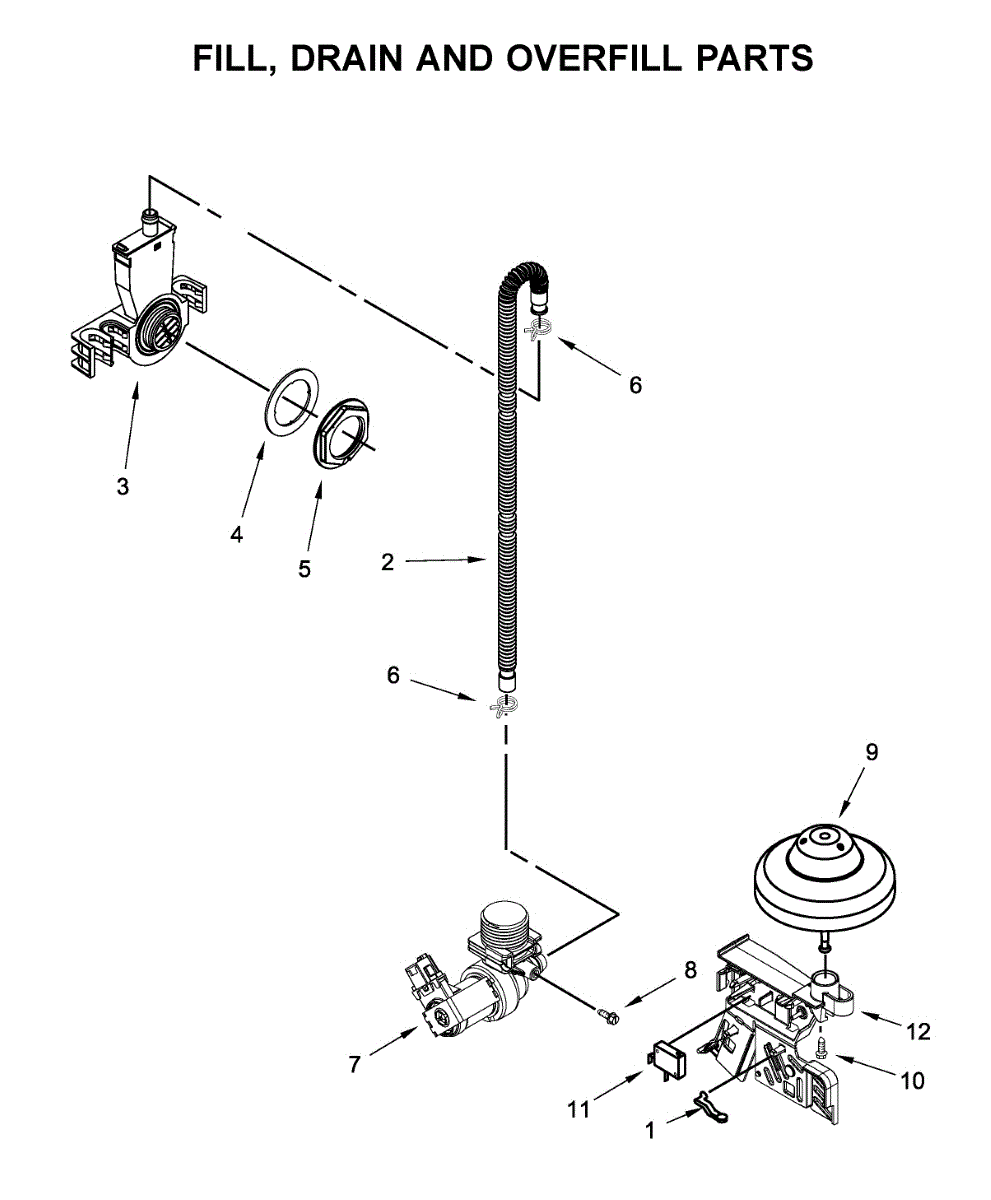 FILL, DRAIN AND OVERFILL PARTS

6

3

4

5

2

6

9

8

12

7

10

11

1