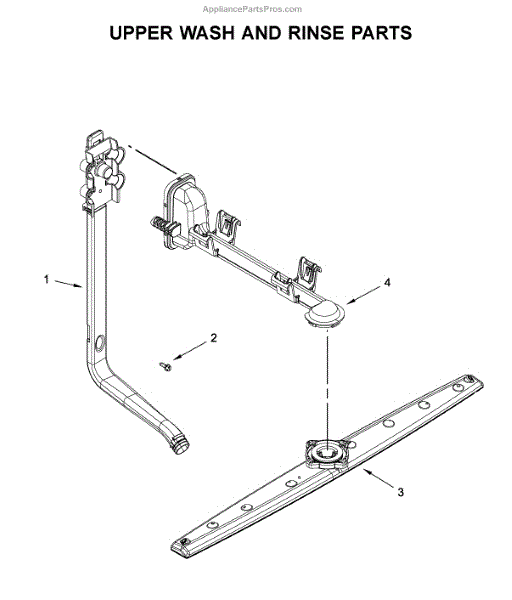 AppliancePartsPros.com

UPPER WASH AND RINSE PARTS

1

4

2

3