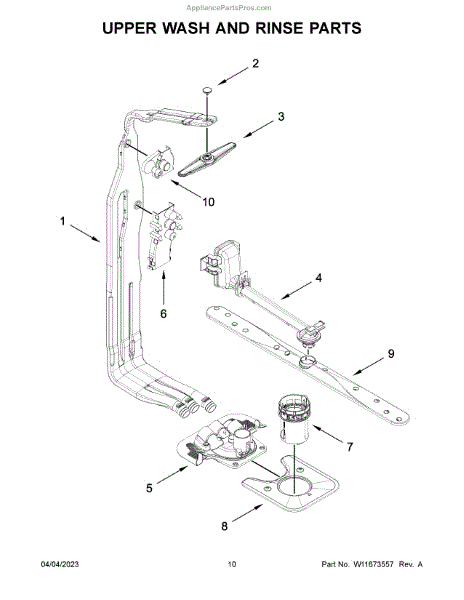 AppliancePartsPros.com

UPPER WASH AND RINSE PARTS

2

3

10

1

6

4

9

7

5

8

04/04/2023

10

Part No. W11673557 Rev. A