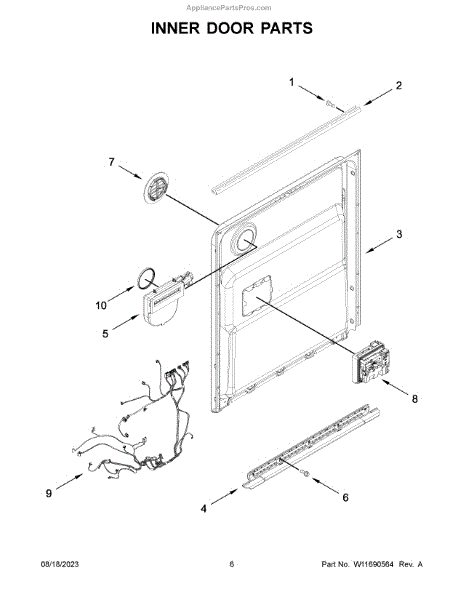 AppliancePartsPros.com

INNER DOOR PARTS

1
2
7
3
10
5
8
9
4
6

08/18/2023 6 Part No. W11690564 Rev. A