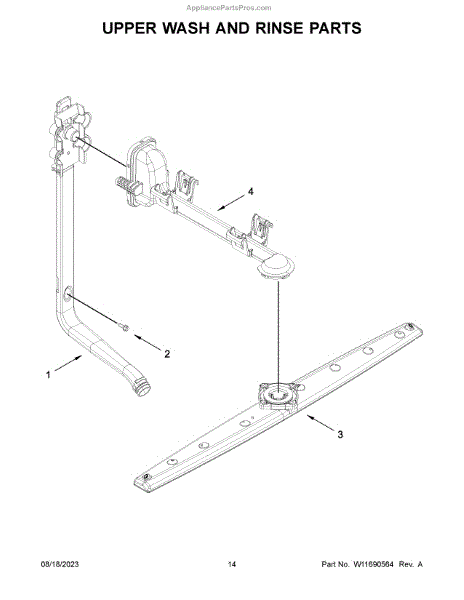 AppliancePartsPros.com

UPPER WASH AND RINSE PARTS

4

2

1

3

08/18/2023

14

Part No. W11690564 Rev. A