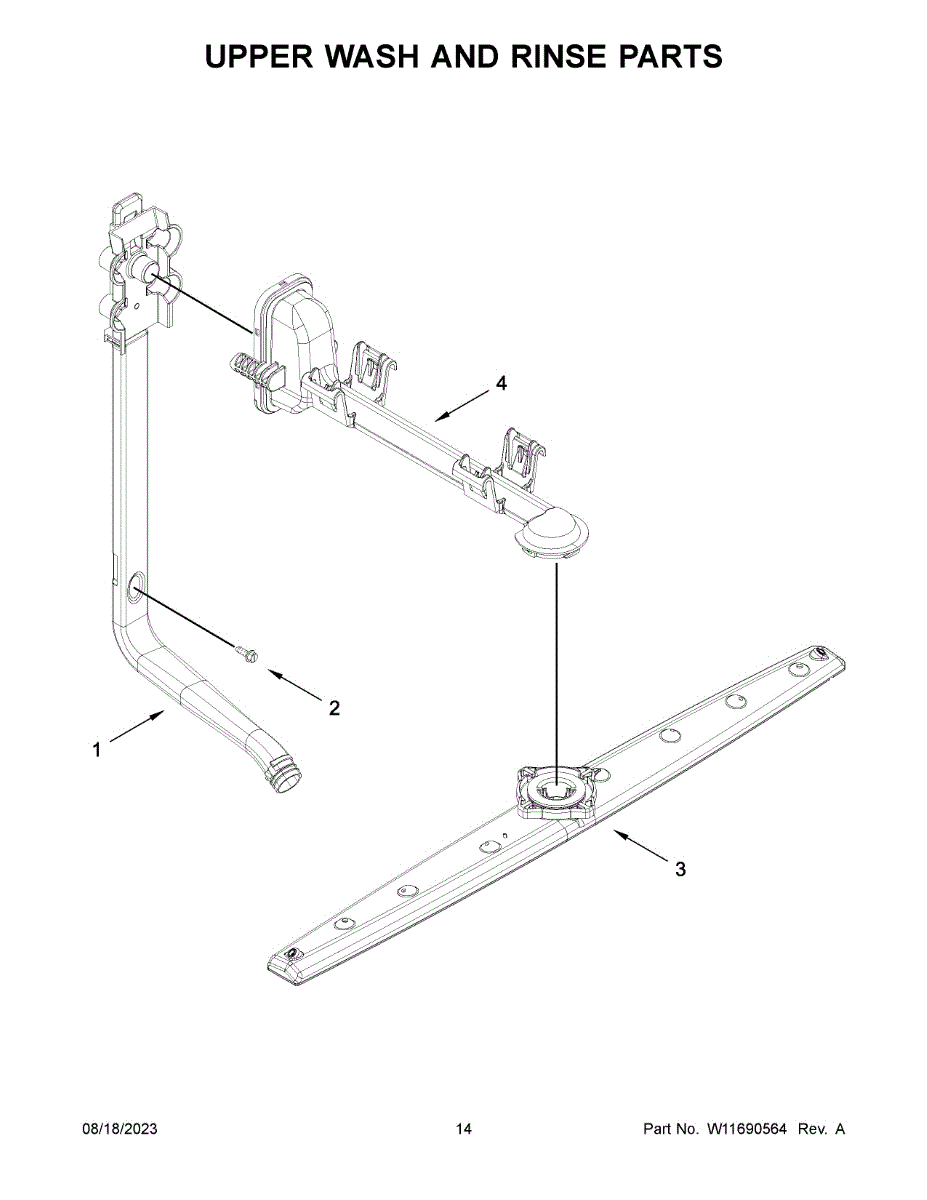 UPPER WASH AND RINSE PARTS

4

2

1

3

08/18/2023

14

Part No. W11690564 Rev. A