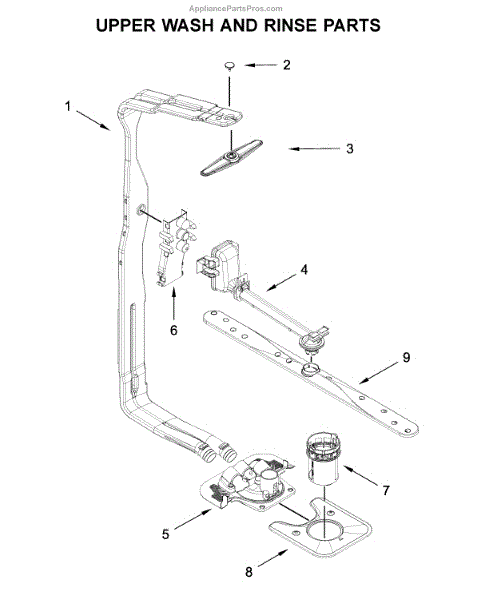 AppliancePartsPros.com
UPPER WASH AND RINSE PARTS

2
1
3
4
6
9
7
5
8