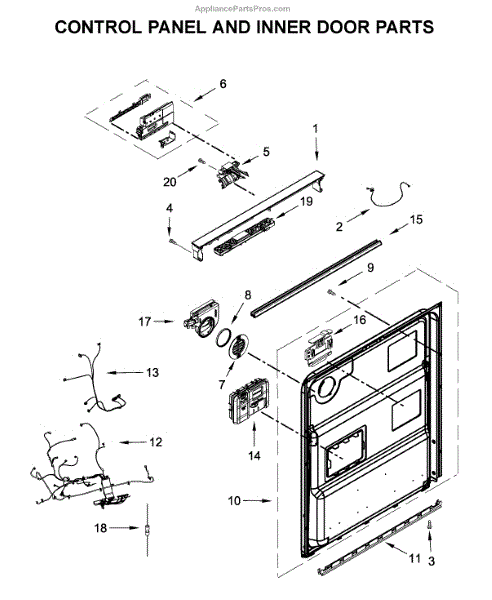 AppliancePartsPros.com

CONTROL PANEL AND INNER DOOR PARTS

6
1
5
20
4
19
2
15
9
8
17
16
13
7
14
12
10
18
11
3