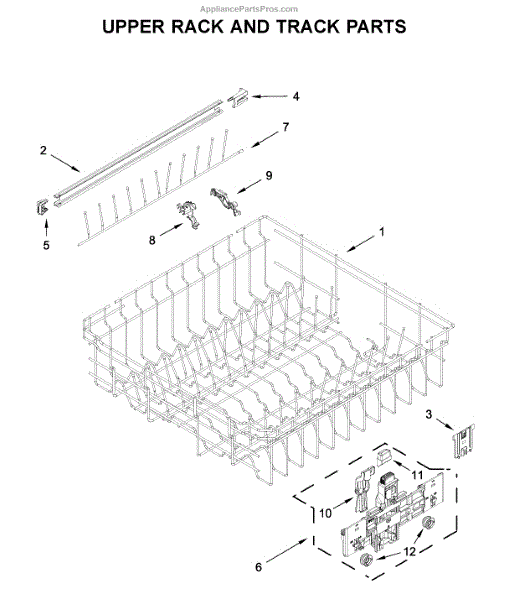 AppliancePartsPros.com

UPPER RACK AND TRACK PARTS

4
7
2
9
5
8
1
3
11
10
12
6