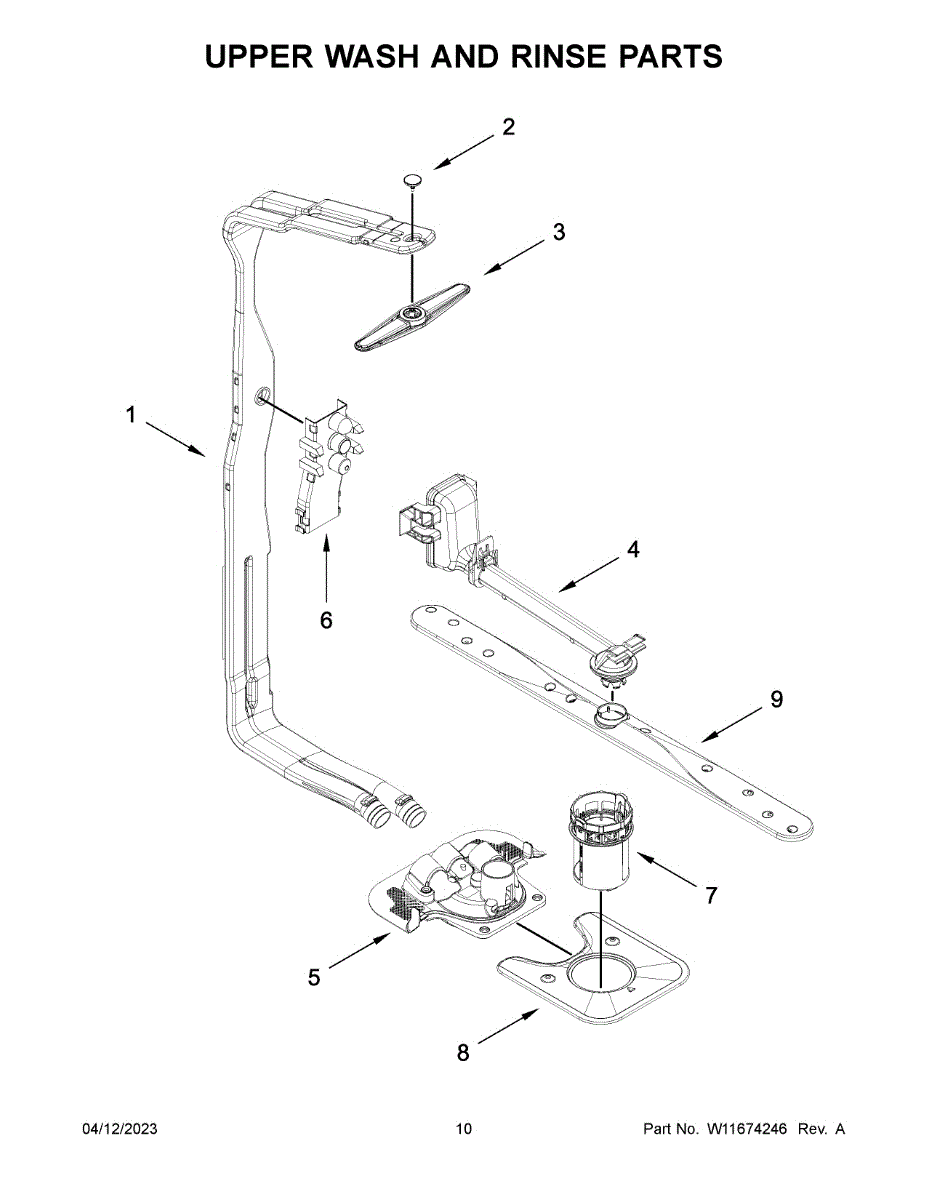 UPPER WASH AND RINSE PARTS

2

3

1

6

4

9

7

5

8

04/12/2023 10 Part No. W11674246 Rev. A