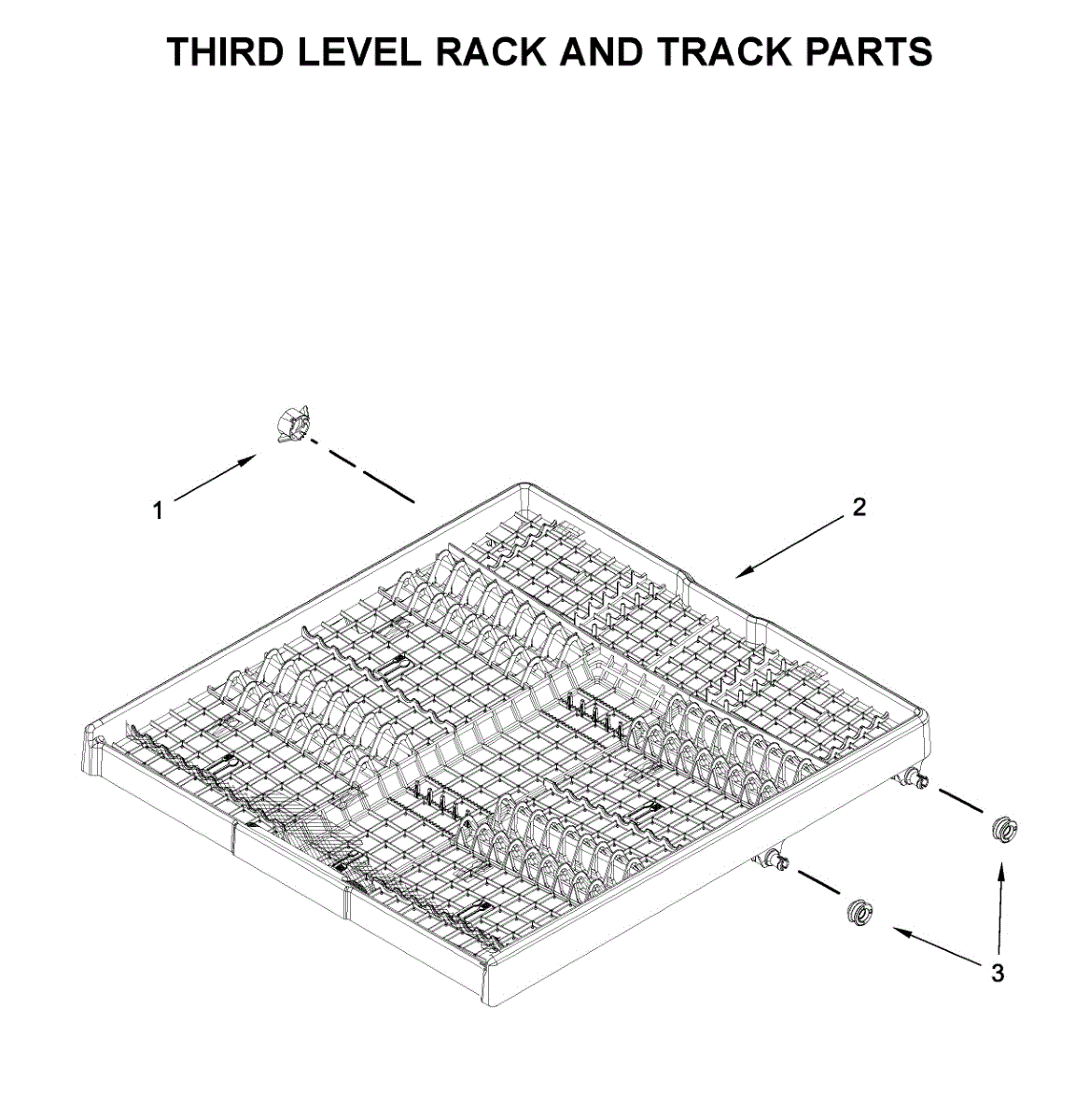 THIRD LEVEL RACK AND TRACK PARTS

1

2

3