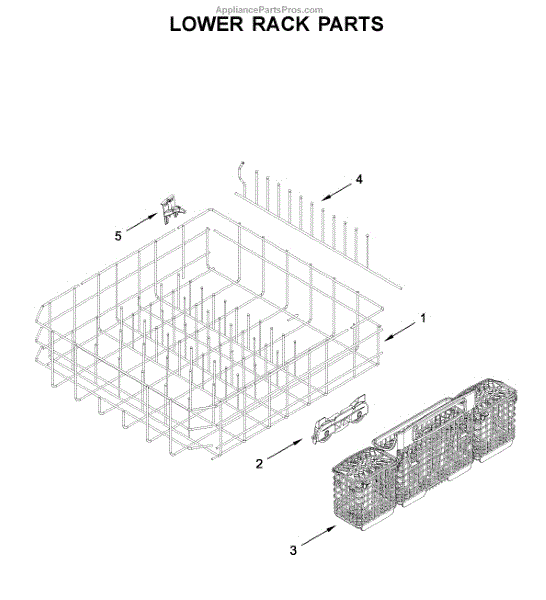 AppliancePartsPros.com
LOWER RACK PARTS

4

5

1

2

3