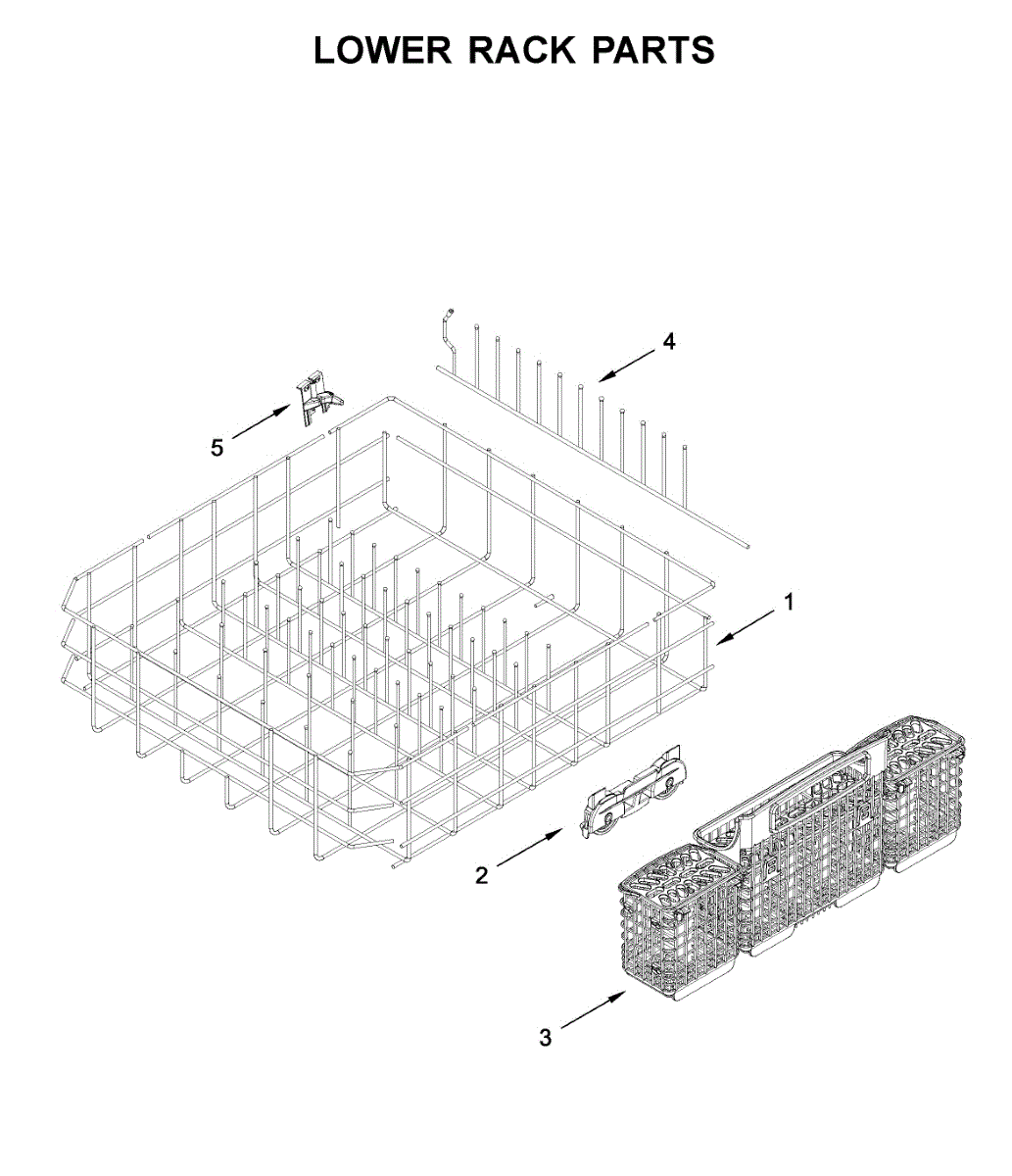 LOWER RACK PARTS

4

5

1

2

3