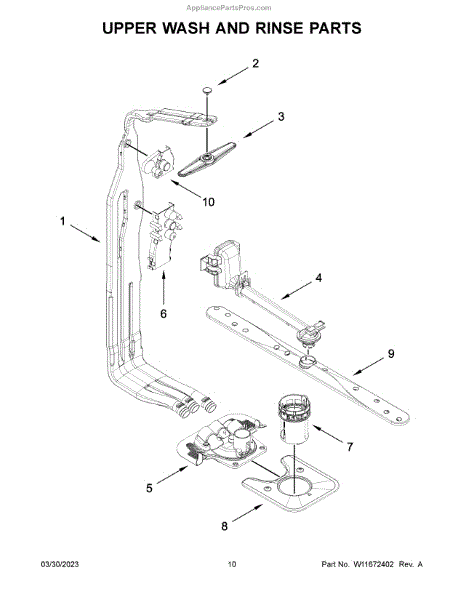 AppliancePartsPros.com

UPPER WASH AND RINSE PARTS

2

3

10

1

6

4

9

7

5

8

03/30/2023

10

Part No. W11672402 Rev. A