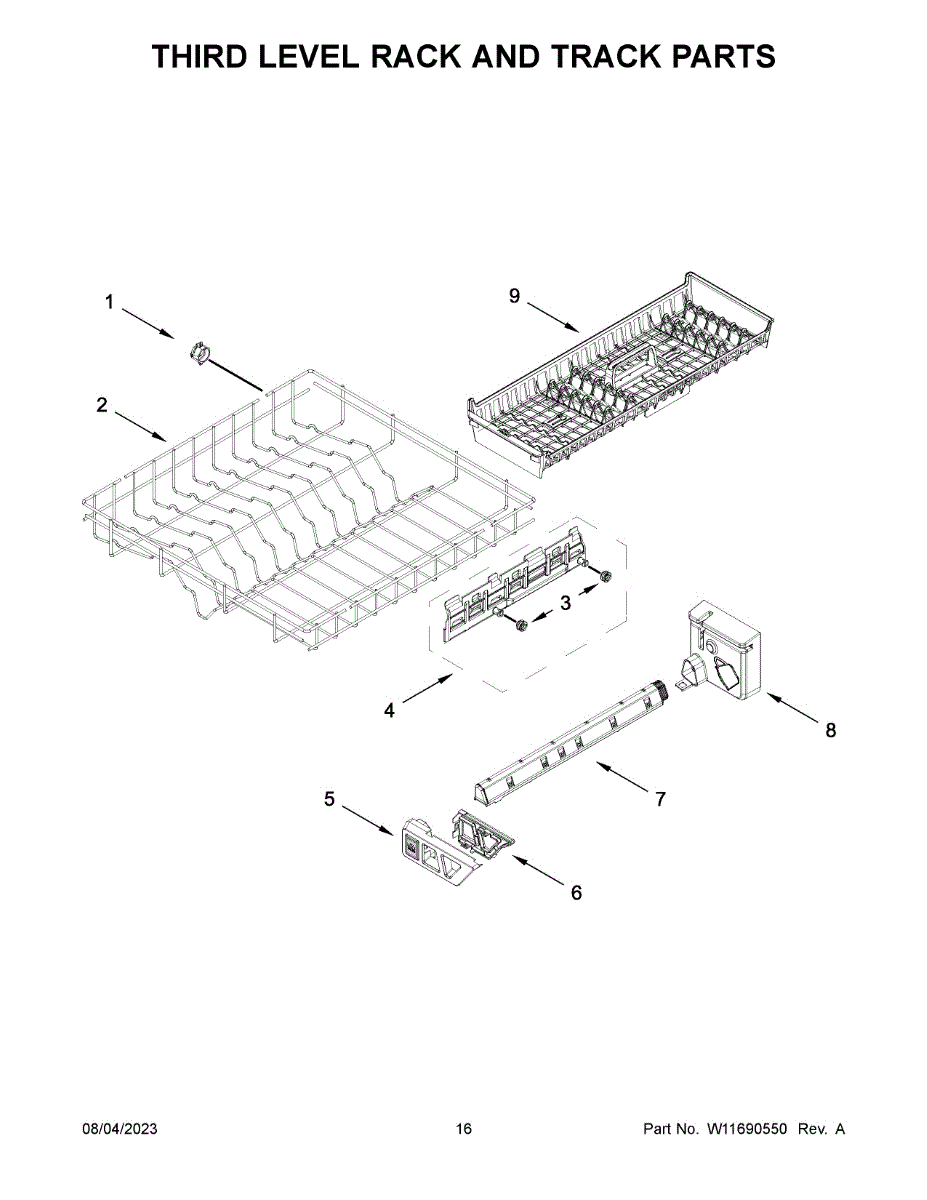 THIRD LEVEL RACK AND TRACK PARTS

1
9
2
3
4
8
7
5
6

08/04/2023
16
Part No. W11690550 Rev. A