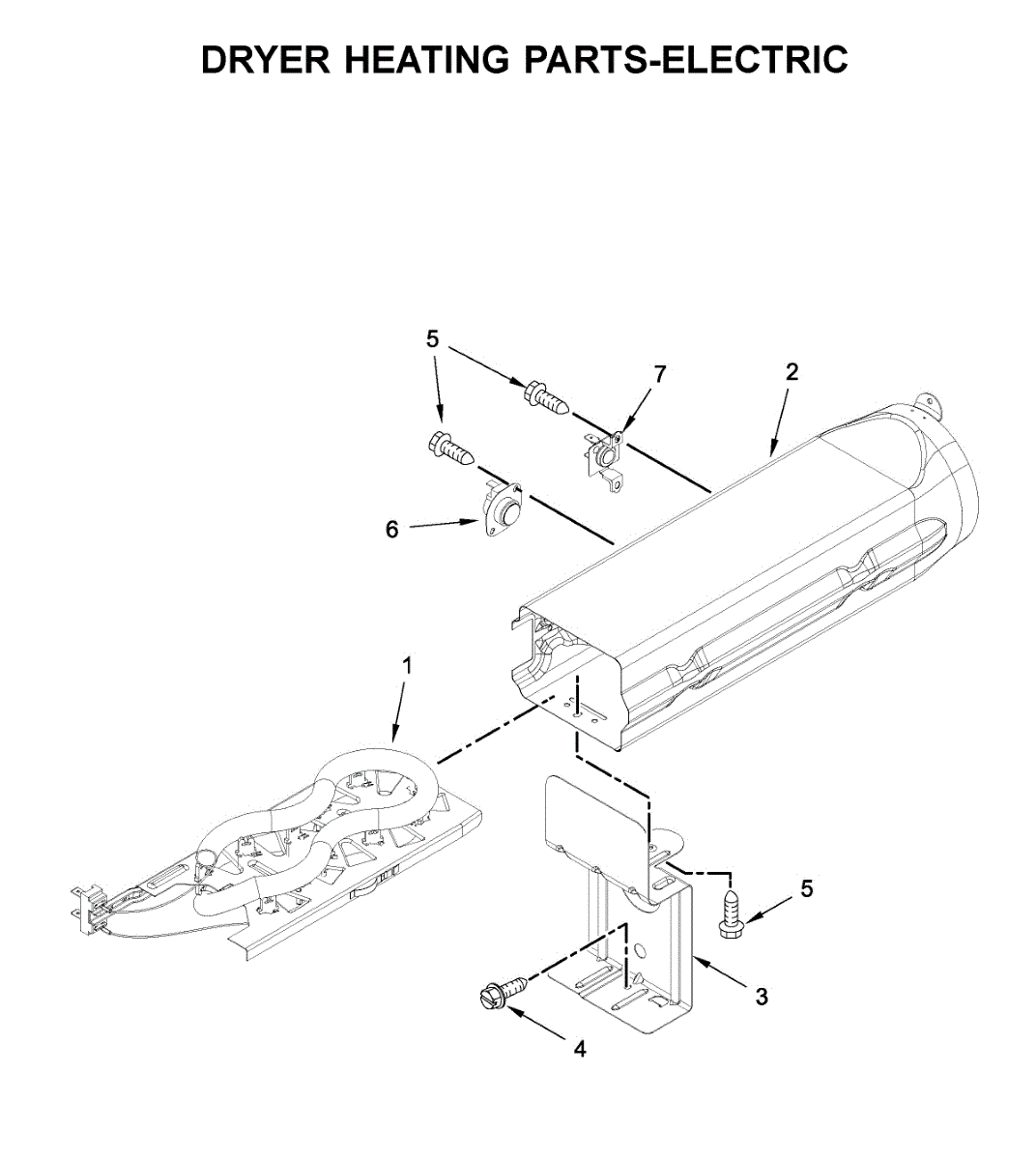 DRYER HEATING PARTS-ELECTRIC

5

7

2

6

1

5

3

4