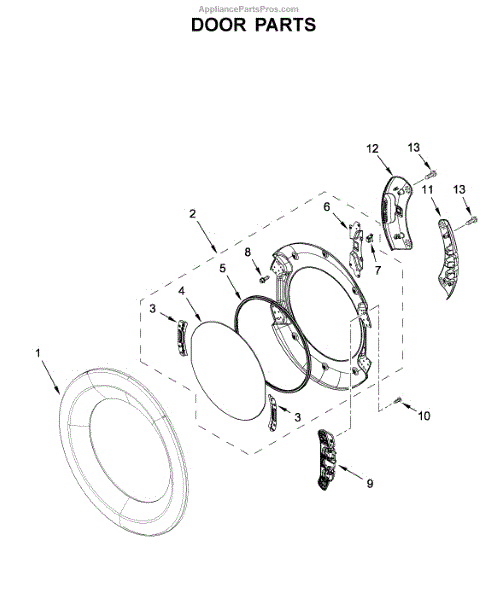 AppliancePartsPros.com
DOOR PARTS

12
13
11
13
2
6
8
7
5
4
3
1
3
10
9