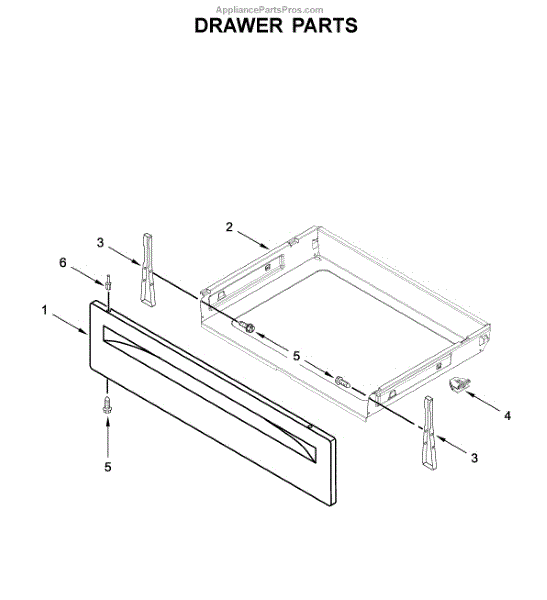 AppliancePartsPros.com
DRAWER PARTS

2
3
6
1
5
4
3
5