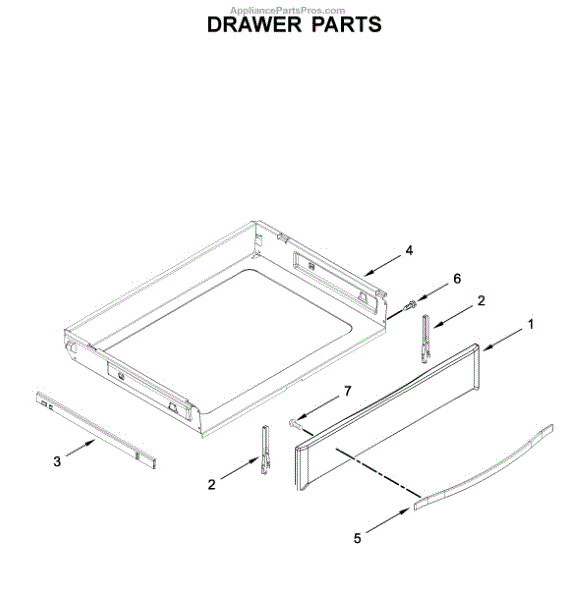 AppliancePartsPros.com
DRAWER PARTS

4
6
2
1
7
3
2
5