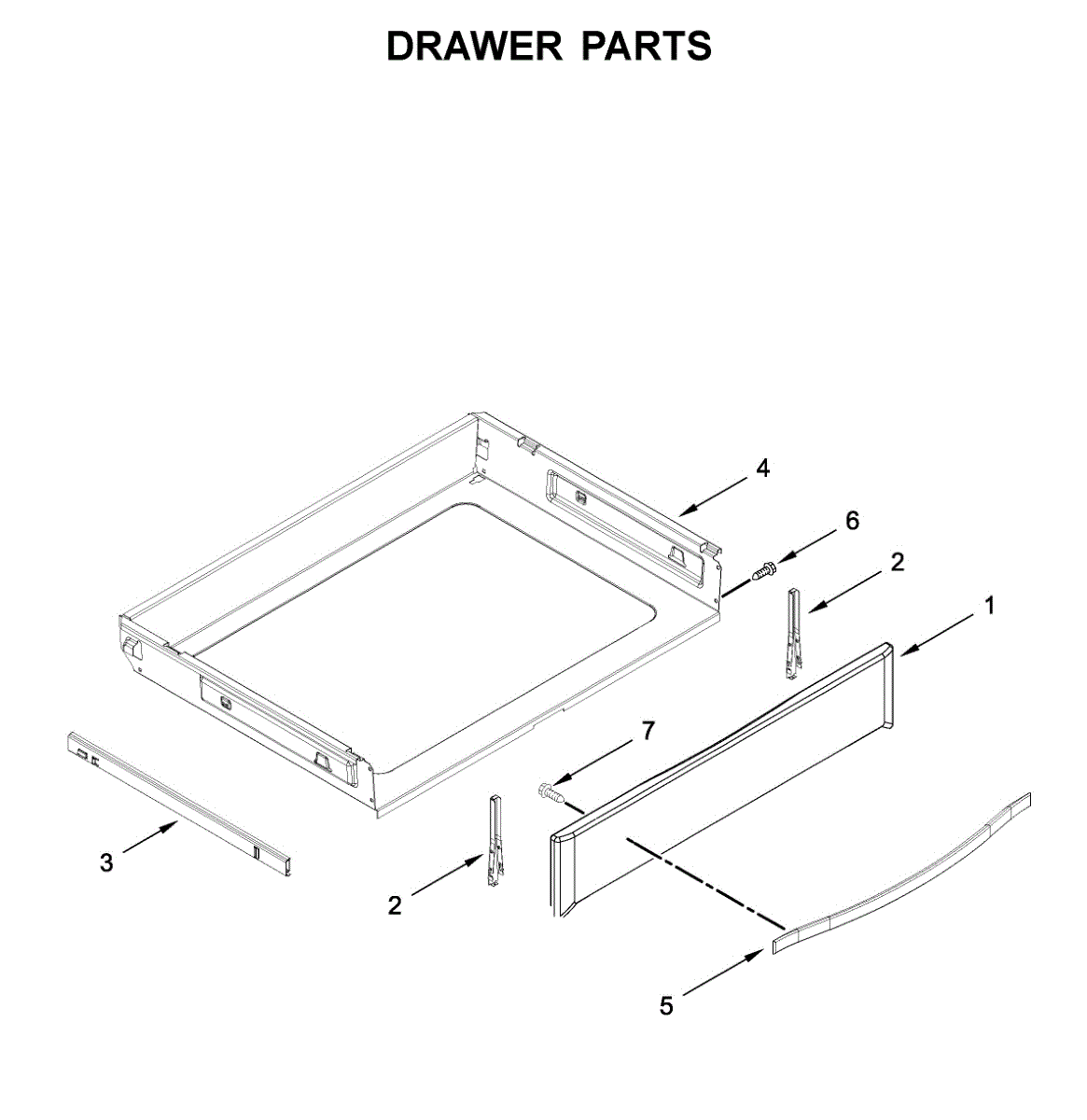 DRAWER PARTS

4

6

2

1

7

3

2

5