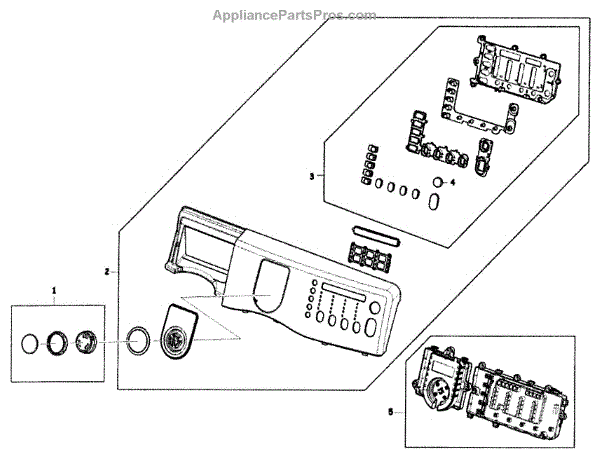 AppliancePartsPros.com

3

4

2

1

5