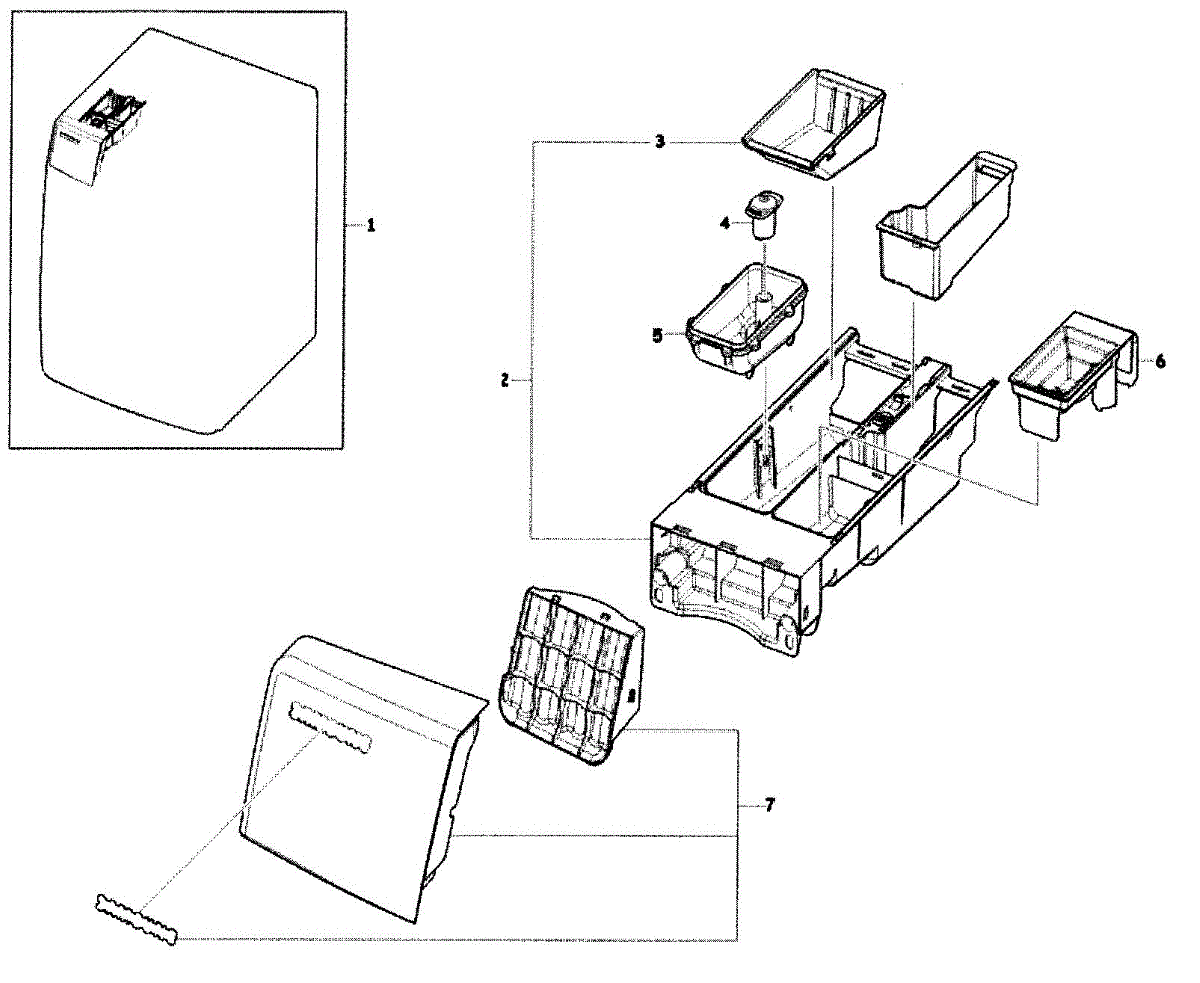 1
3
4
5
2
6
7