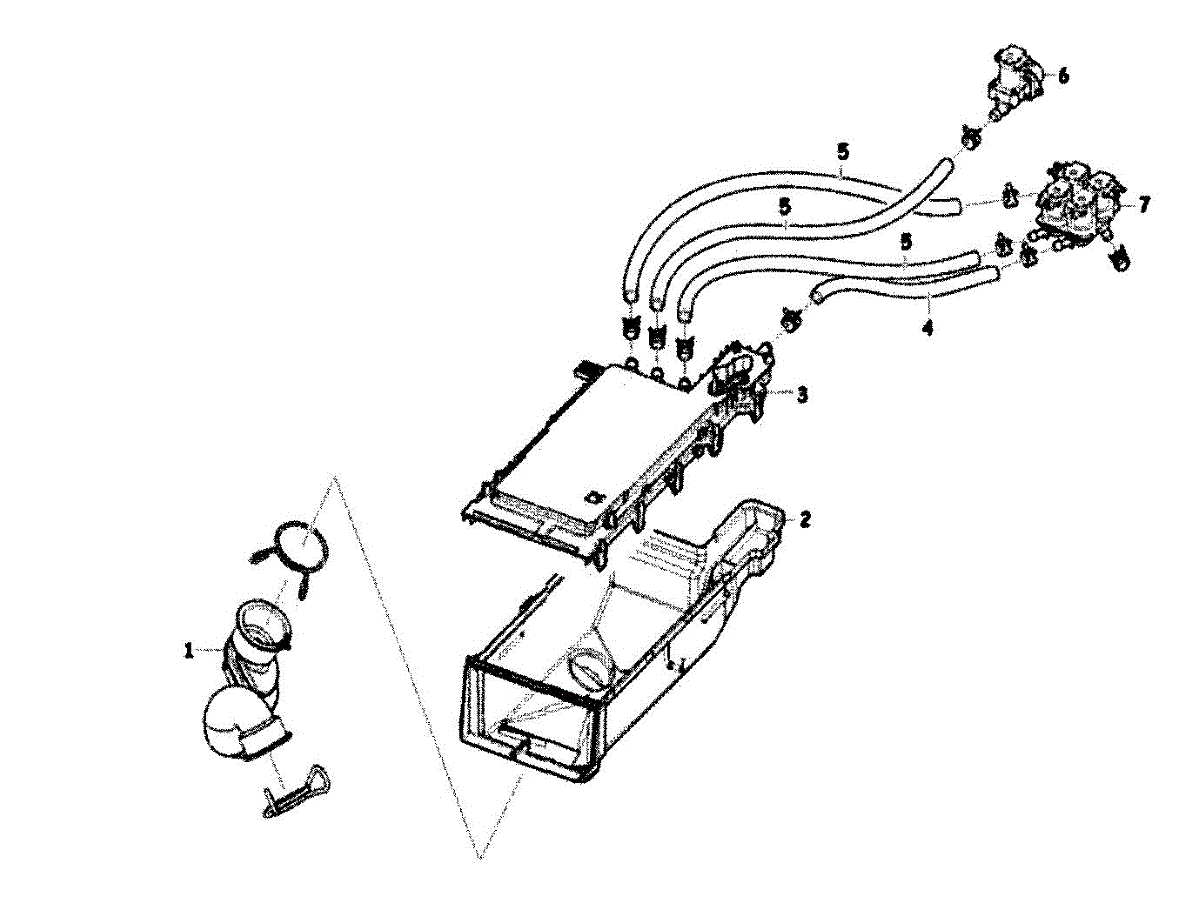 6
5
7
5
5
4
3
2
1