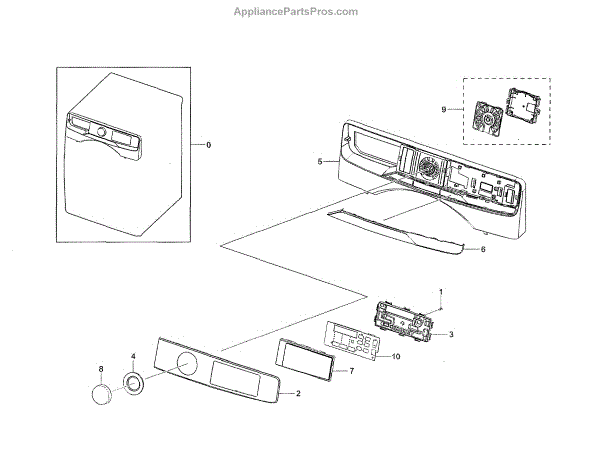 AppliancePartsPros.com

0

9

5

6

1

3

10

7

4

8

2