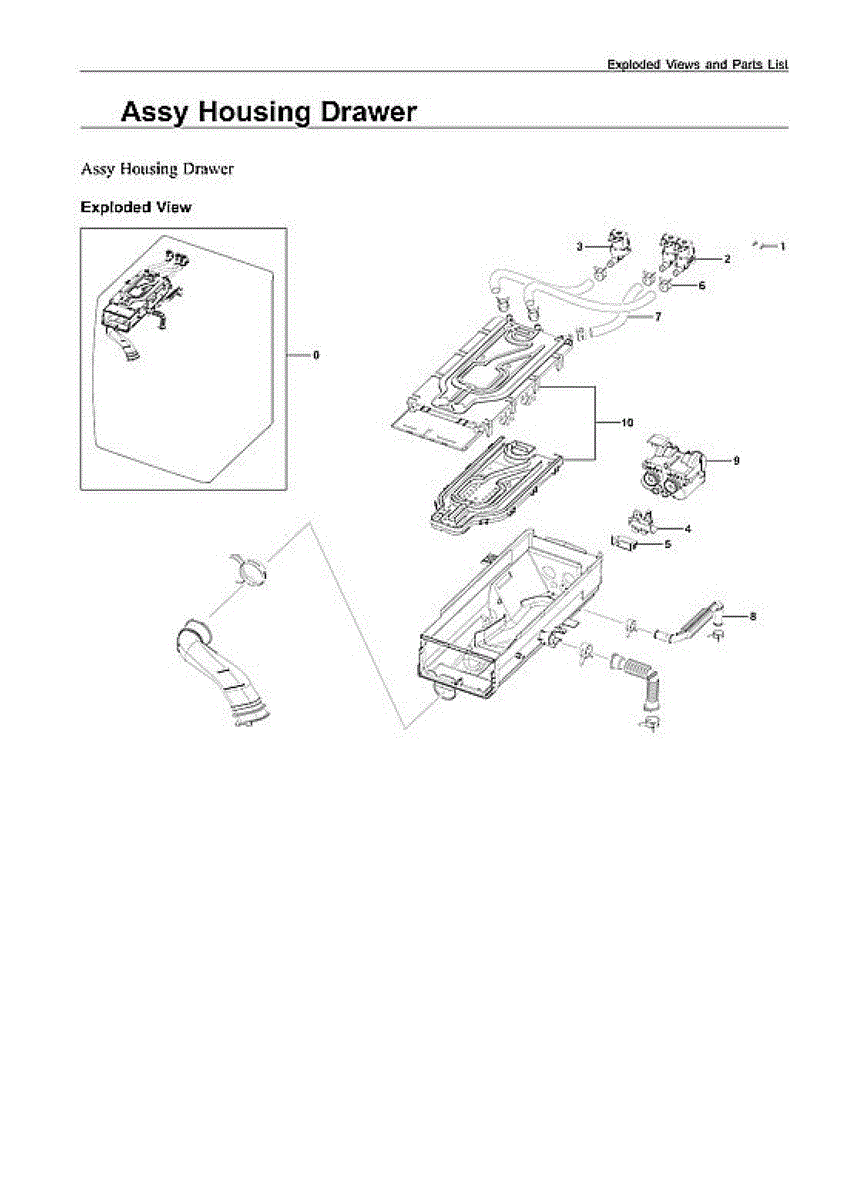 Exploded Views and Parts List

Assy Housing Drawer

Assy Housing Drawer

Exploded View

0

3

2

1

6

7

10

9

4

5

8