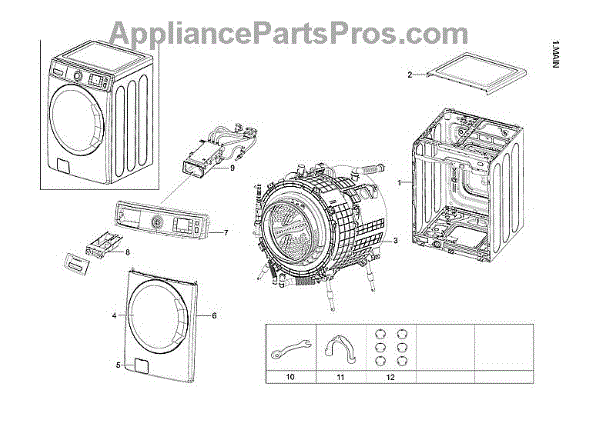 AppliancePartsPros.com

1.MAIN

2

9

1

7

3

8

4

6

5

10

11

12