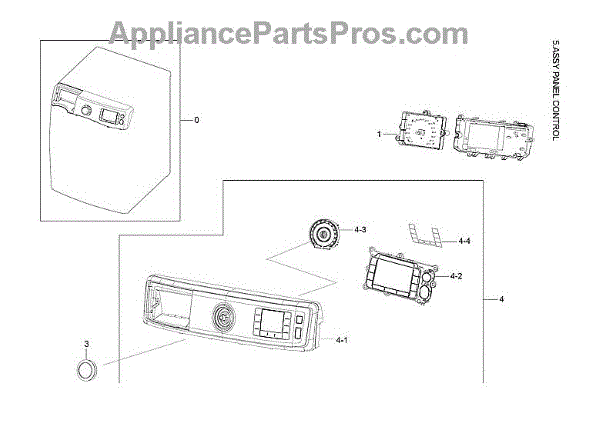 AppliancePartsPros.com

5.ASSY PANEL CONTROL

0

1

4-3

4-4

4-2

4

4-1

3