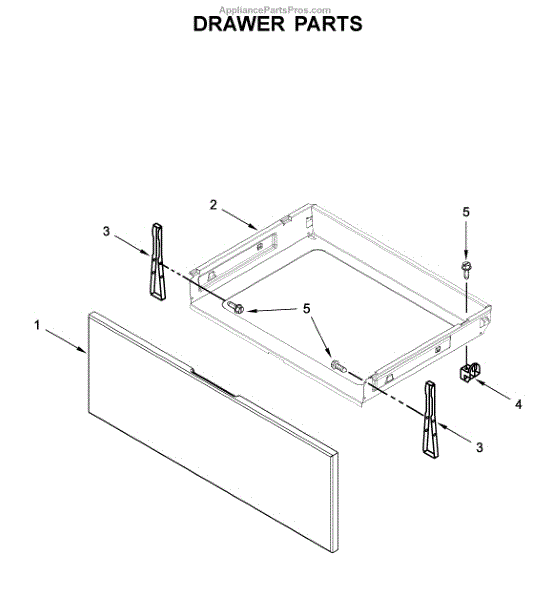 AppliancePartsPros.com
DRAWER PARTS

2
5
3
5
1
4
3