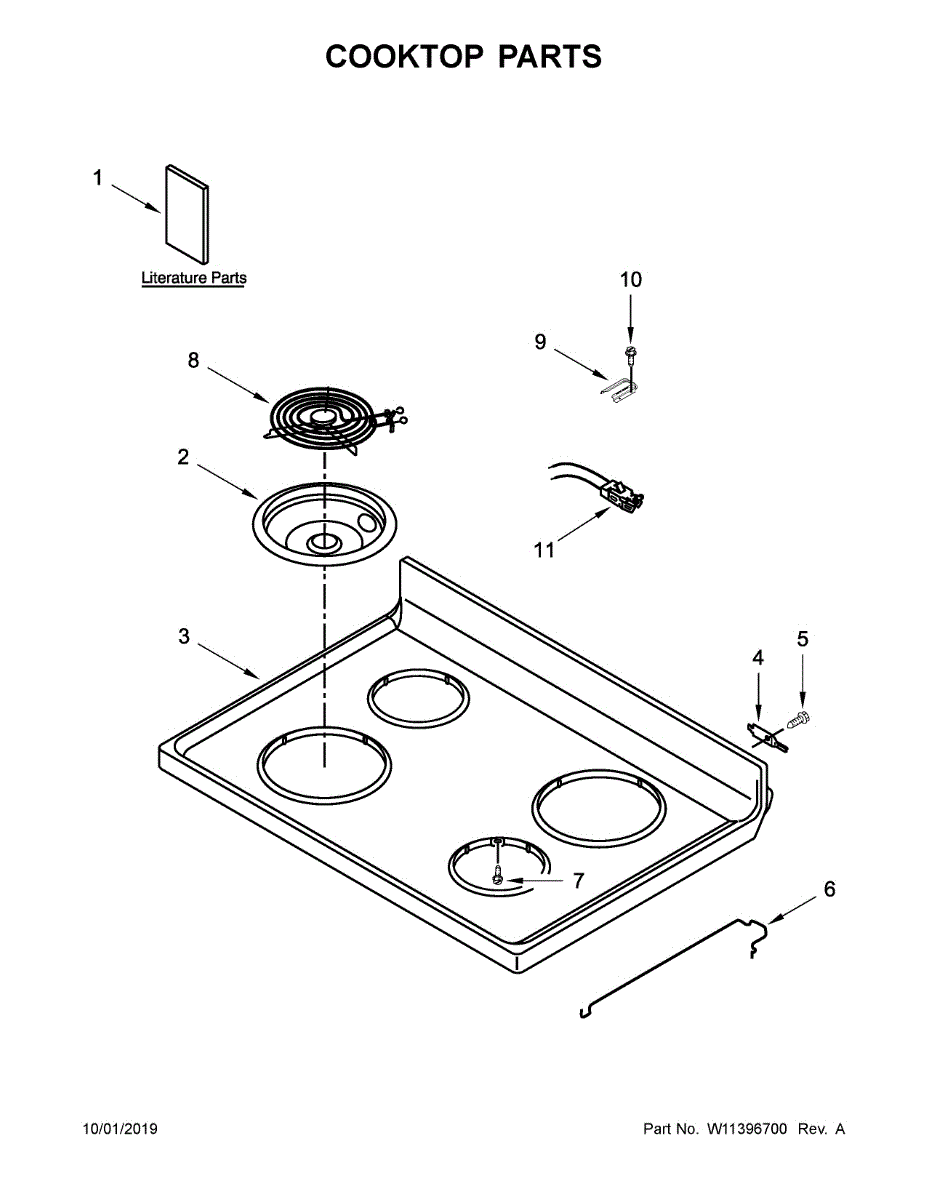 COOKTOP PARTS

1

Literature Parts

10

9

8

2

11

3

4

5

7

6

10/01/2019

Part No. W11396700 Rev. A