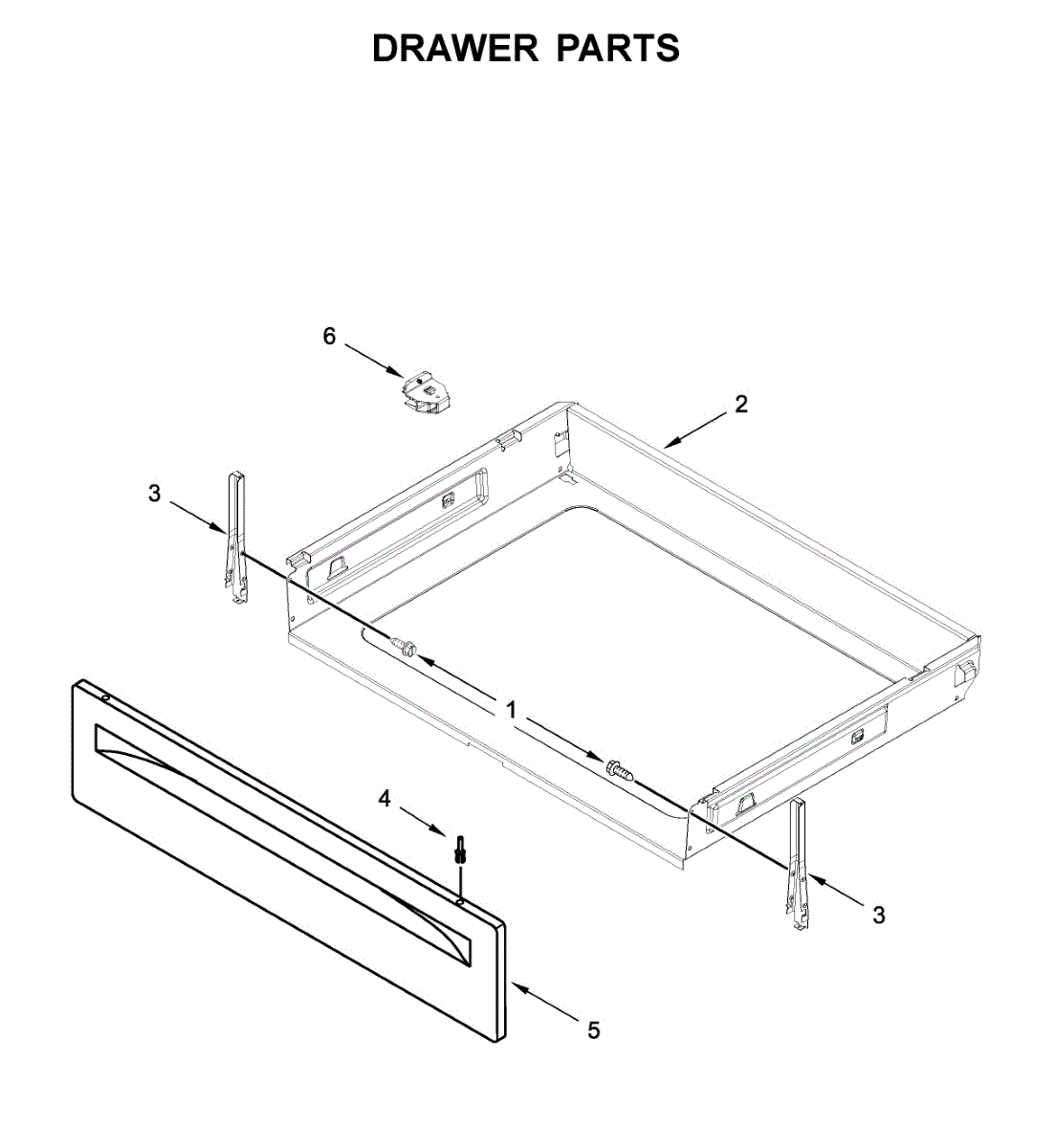 DRAWER PARTS

6

2

3

1

4

3

5