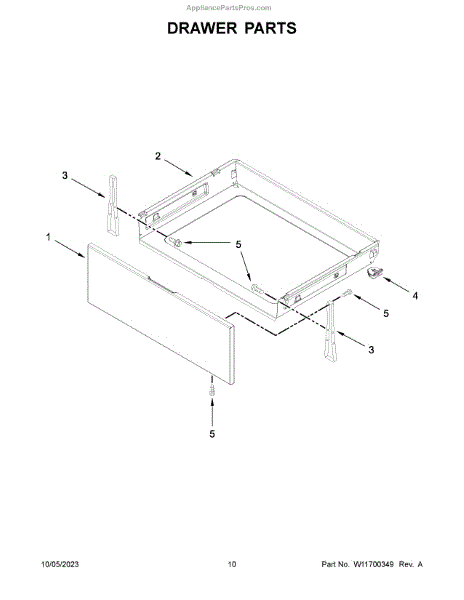 AppliancePartsPros.com

DRAWER PARTS

2

3

1

5

4

5

3

5

10/05/2023

10

Part No. W11700349 Rev. A