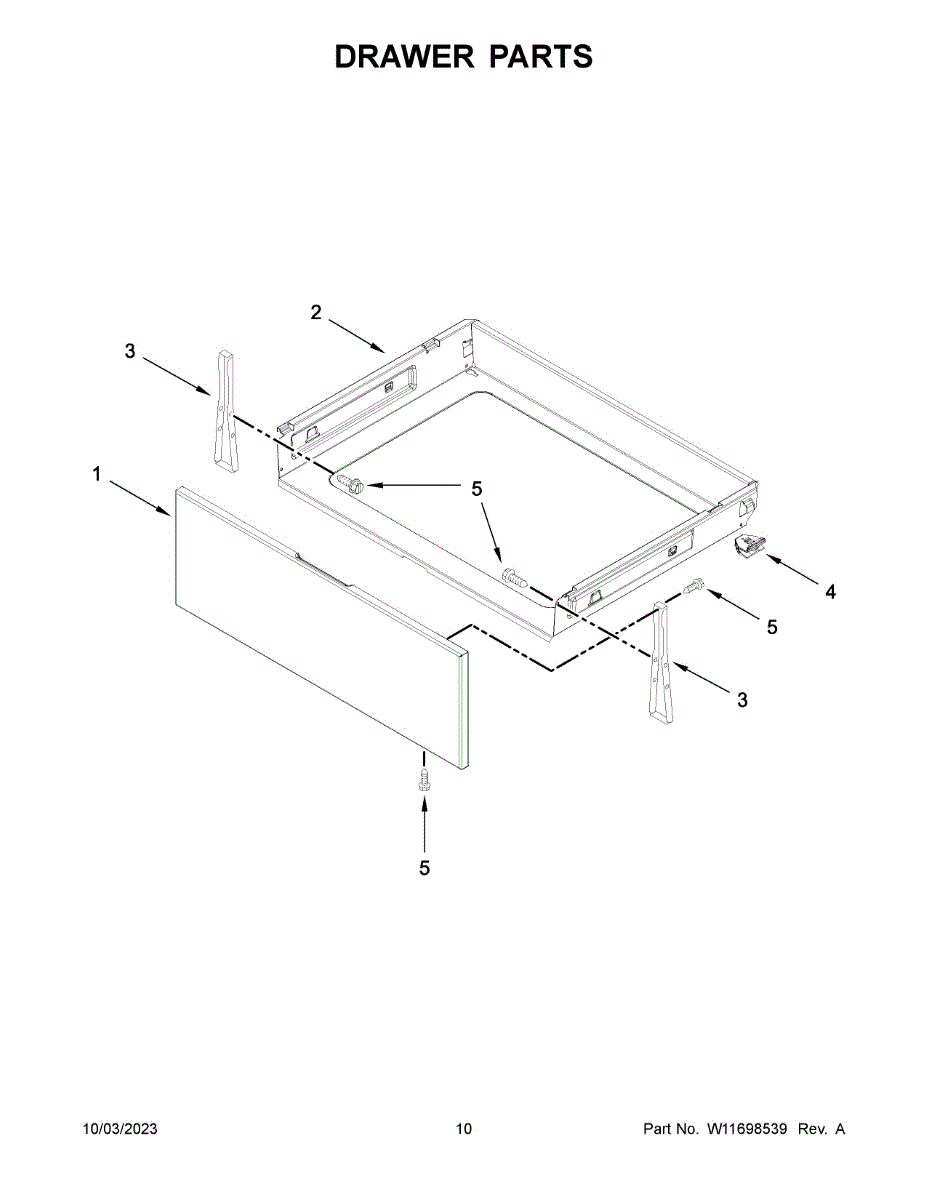 DRAWER PARTS

2
3
1
5
4
5
3
5

10/03/2023
10
Part No. W11698539 Rev. A