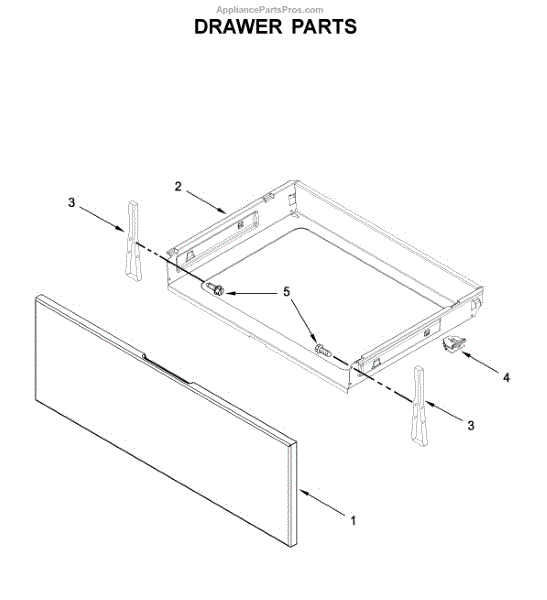 AppliancePartsPros.com
DRAWER PARTS

2
3
5
4
3
1