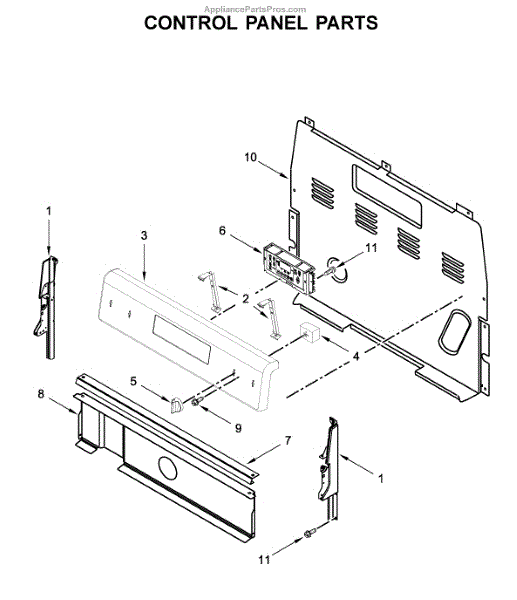 AppliancePartsPros.com
CONTROL PANEL PARTS

10
1
3
6
11
2
4
5
8
9
7
1
11