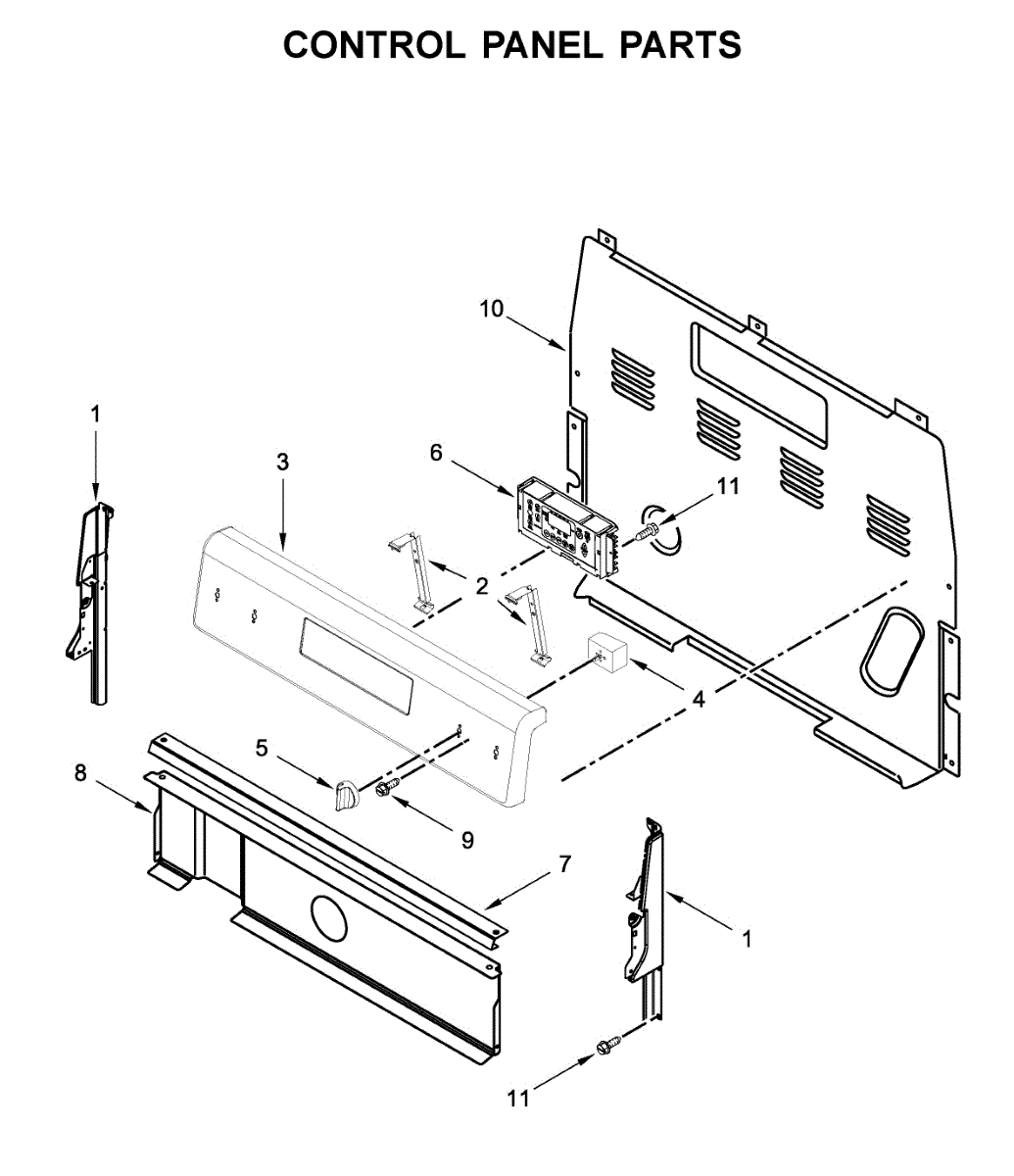 CONTROL PANEL PARTS

10

1

3

6

11

2

4

5

8

9

7

1

11