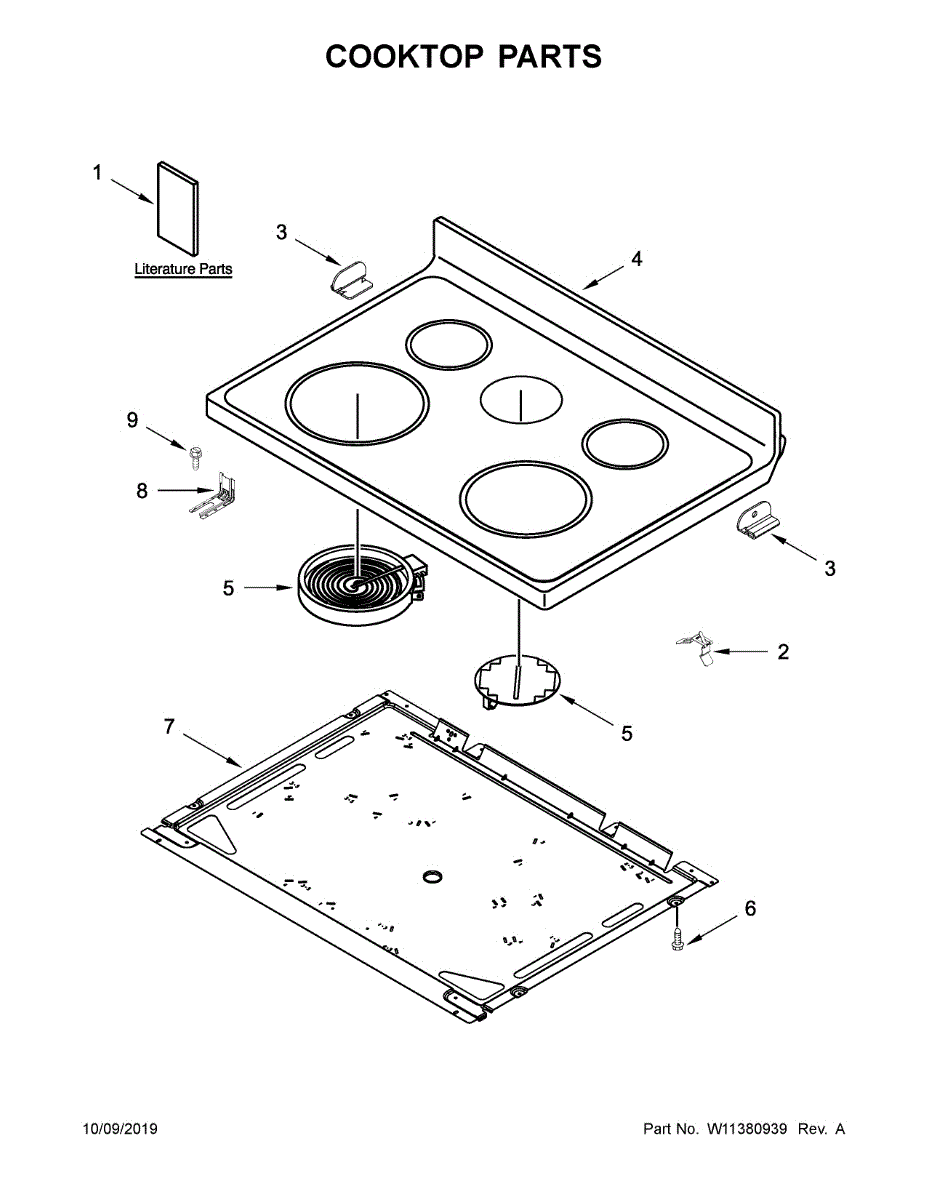 COOKTOP PARTS

1

Literature Parts

3

4

9

8

5

3

2

5

7

6

10/09/2019

Part No. W11380939 Rev. A