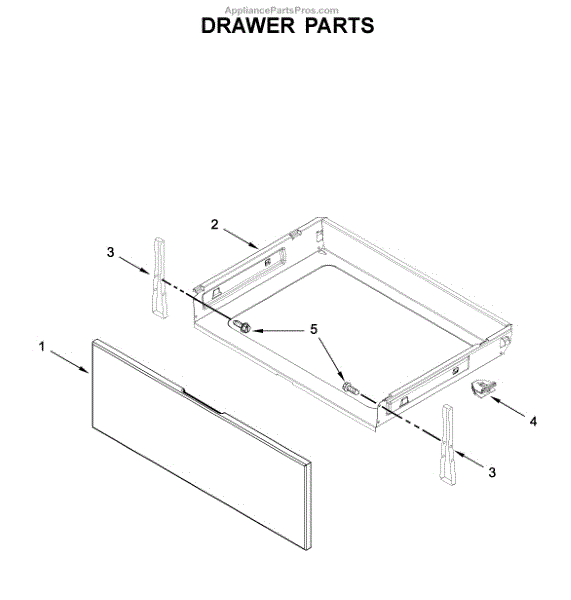 AppliancePartsPros.com

DRAWER PARTS

2

3

5

1

4

3