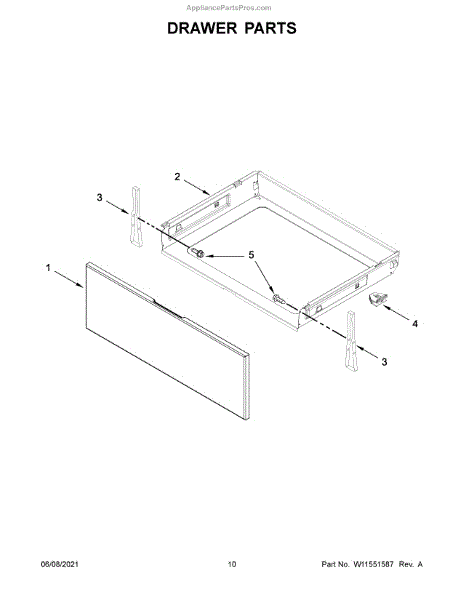 AppliancePartsPros.com

DRAWER PARTS

2

3

5

1

4

3

06/08/2021

10

Part No. W11551587 Rev. A