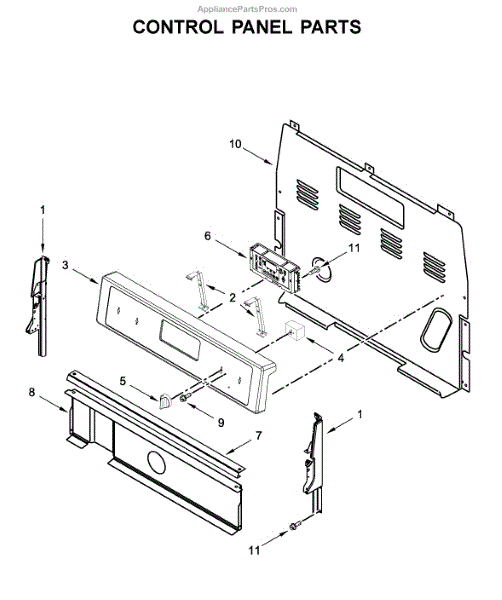 AppliancePartsPros.com

CONTROL PANEL PARTS

10
1
6
11
3
2
4
5
8
9
7
1
11